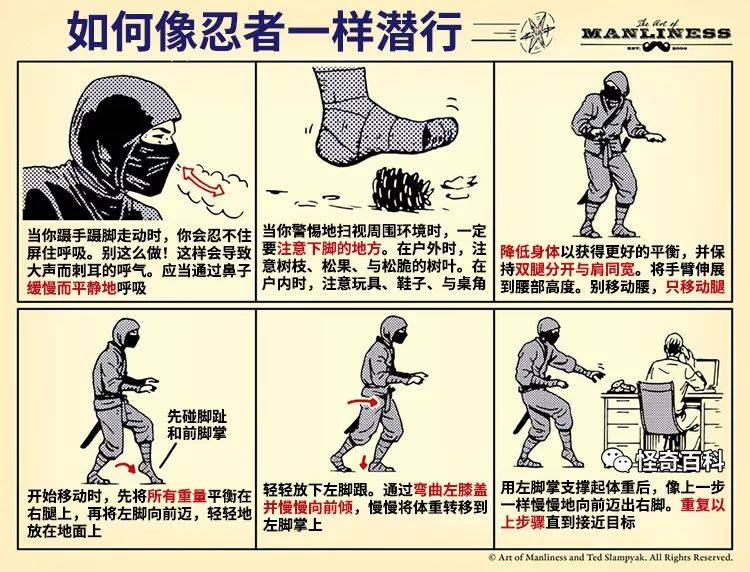 如何像忍者一样潜行

The Art of MANLINESS EST. 2008

当你蹑手蹑脚走动时，你会忍不住屏住呼吸。别这么做！这样会导致大声而刺耳的呼气。应当通过鼻子缓慢而平静地呼吸

当你警惕地扫视周围环境时，一定要注意下脚的地方。在户外时，注意树枝、松果、与松脆的树叶。在户内时，注意玩具、鞋子、与桌角

降低身体以获得更好的平衡，并保持双腿分开与肩同宽。将手臂伸展到腰部高度。别移动腰，只移动腿

先碰脚趾和前脚掌

开始移动时，先将所有重量平衡在右腿上，再将左脚向前迈，轻轻地放在地面上

轻轻放下左脚跟。通过弯曲左膝盖并慢慢向前倾，慢慢将体重转移到左脚掌上

怪奇百科

用左脚掌支撑起体重后，像上一步一样慢慢地向前迈出右脚。重复以上步骤直到接近目标

© Art of Manliness and Ted Slampyak. All Rights Reserved.